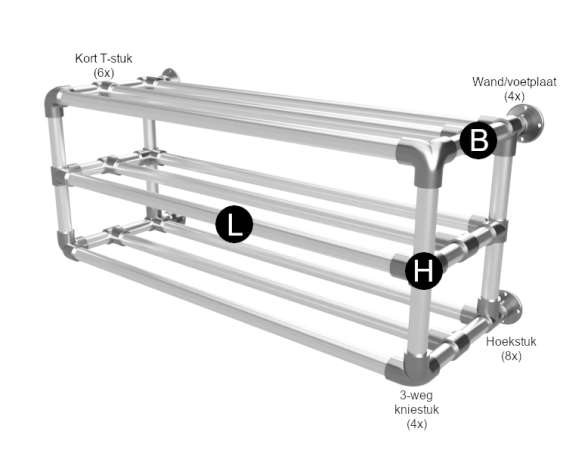 Kort T-stuk
(6x)

Wand/voetplaat
(4x)

B

L

H

Hoekstuk
(8x)

3-weg
kniestuk
(4x)